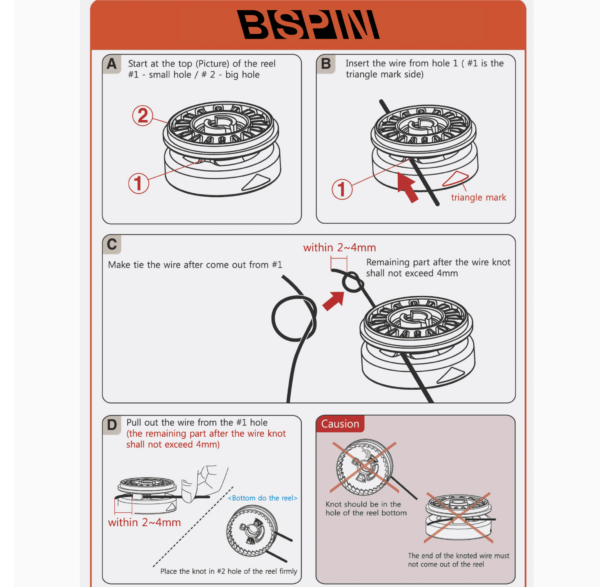 BSPIN

A Start at the top (Picture) of the reel #1 - small hole / # 2 - big hole

2

1

B Insert the wire from hole 1 ( #1 is the triangle mark side)

1

triangle mark

C

Make tie the wire after come out from #1

within 2~4mm

Remaining part after the wire knot shall not exceed 4mm

D Pull out the wire from the #1 hole (the remaining part after the wire knot shall not exceed 4mm)

within 2~4mm

<Bottom do the reel>

Place the knot in #2 hole of the reel firmly

Causion

Knot should be in the hole of the reel bottom

The end of the knoted wire must not come out of the reel